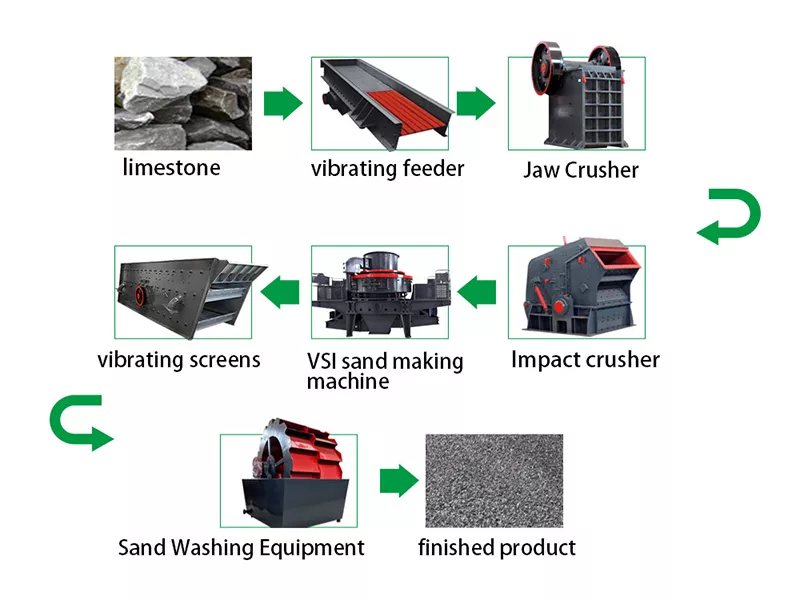 limestone

vibrating feeder

Jaw Crusher

Impact crusher

VSI sand making machine

vibrating screens

Sand Washing Equipment

finished product